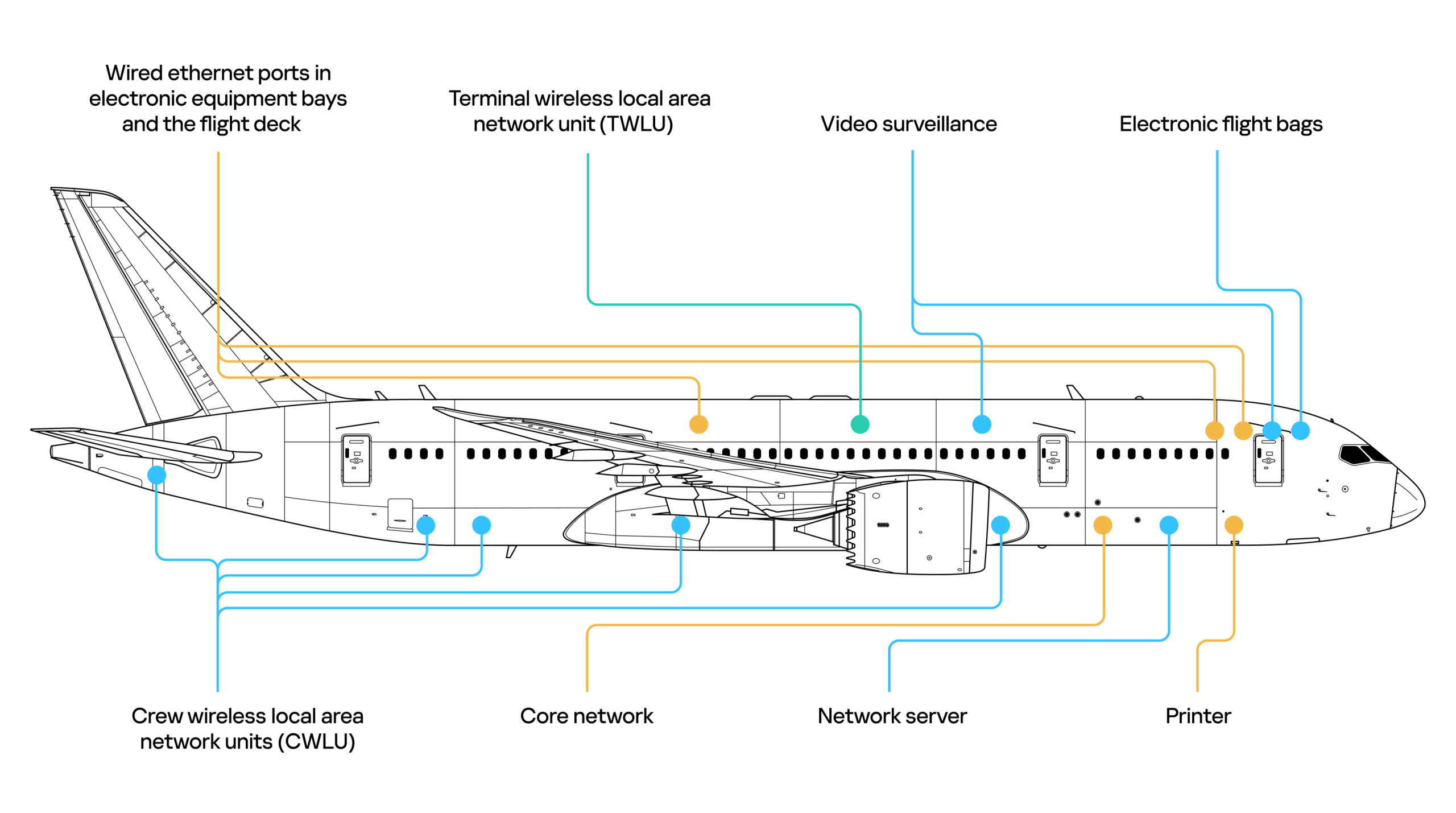 Wired ethernet ports in electronic equipment bays and the flight deck

Terminal wireless local area network unit (TWLU)

Video surveillance

Electronic flight bags

Crew wireless local area network units (CWLU)

Core network

Network server

Printer